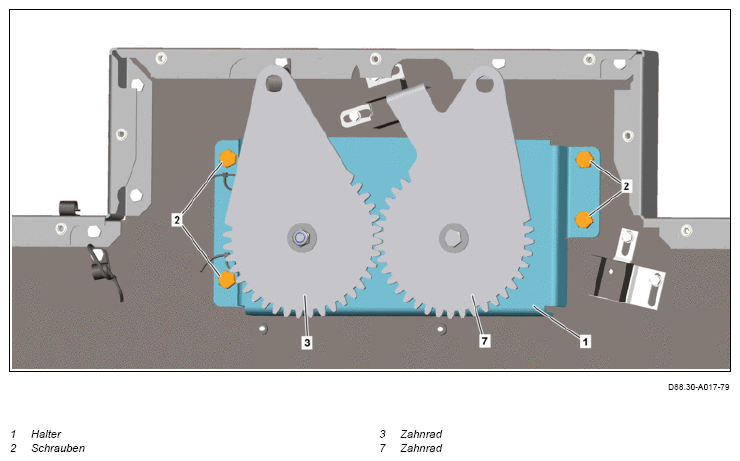 2

2

3

7

1

D88.30-A017-79

1 Halter
2 Schrauben

3 Zahnrad
7 Zahnrad