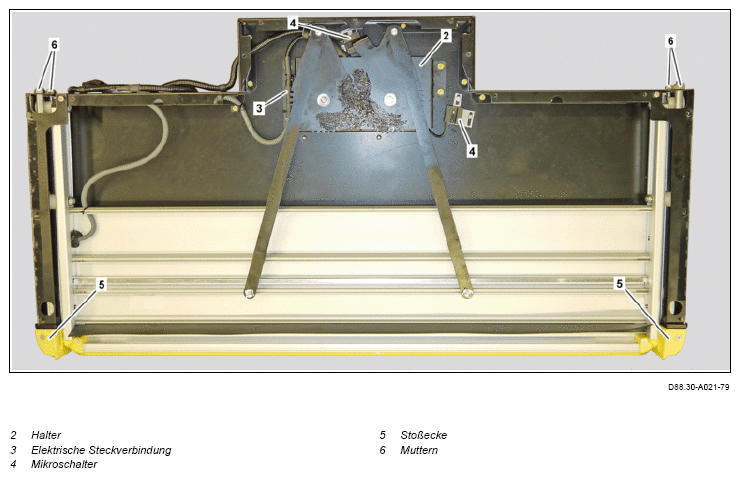 6
4
2
6
3
4
5
5

D88.30-A021-79

2 Halter
3 Elektrische Steckverbindung
4 Mikroschalter

5 Stoßecke
6 Muttern