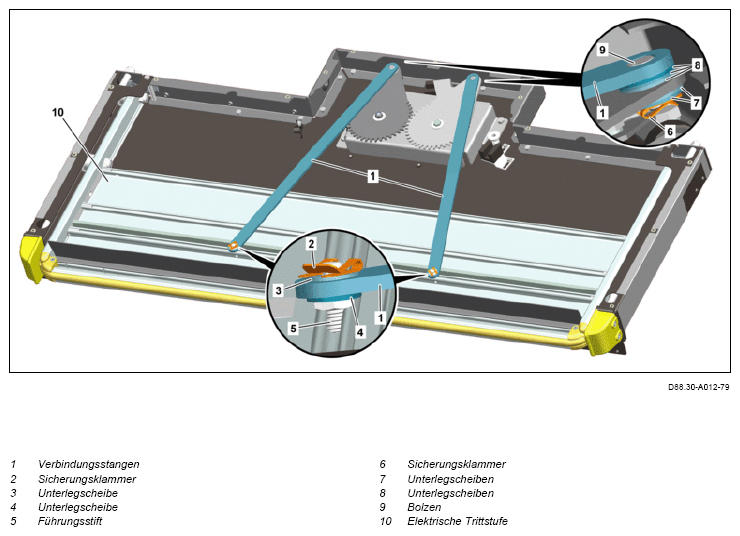 9
8
1
7
6
10
1
2
3
1
5
4

D88.30-A012-79

1 Verbindungsstangen
2 Sicherungsklammer
3 Unterlegscheibe
4 Unterlegscheibe
5 Führungsstift

6 Sicherungsklammer
7 Unterlegscheiben
8 Unterlegscheiben
9 Bolzen
10 Elektrische Trittstufe