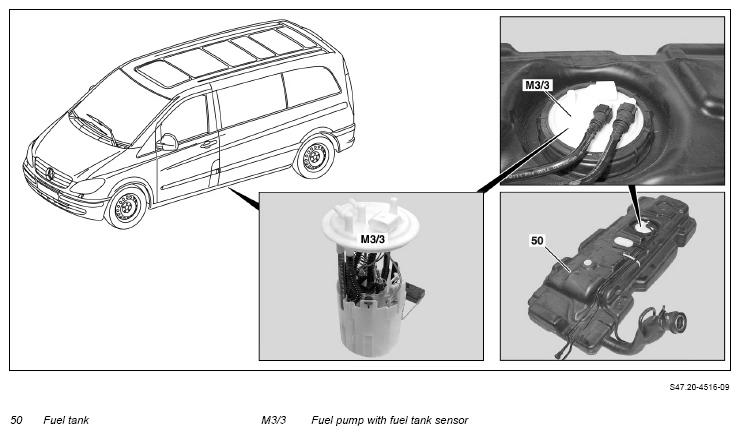 M3/3

M3/3

50

S47.20-4516-09

50 Fuel tank

M3/3 Fuel pump with fuel tank sensor