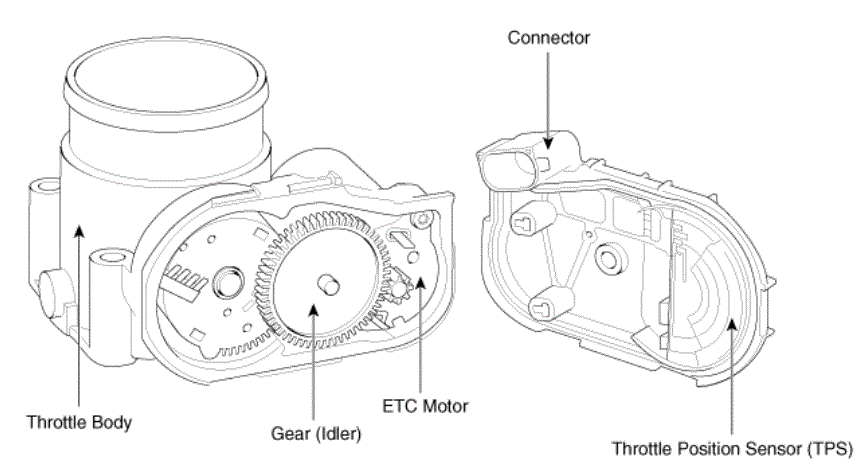 Connector

Throttle Body

Gear (Idler)

ETC Motor

Throttle Position Sensor (TPS)