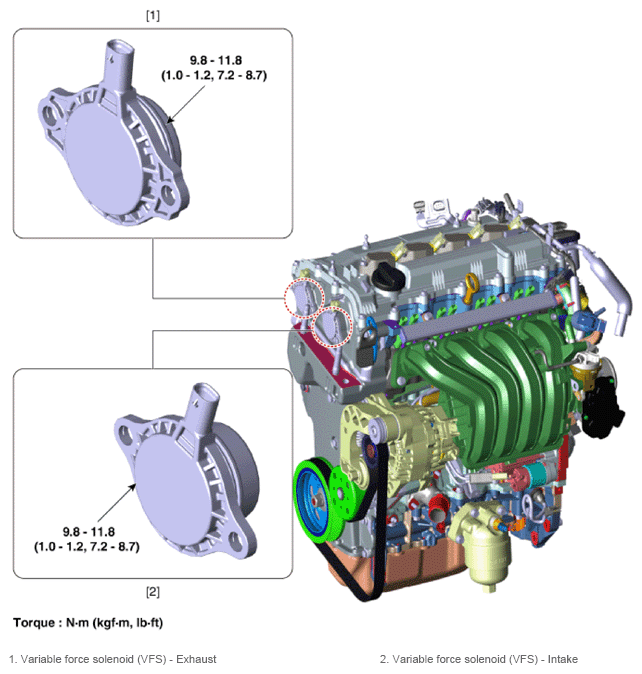 [1]

9.8 - 11.8
(1.0 - 1.2, 7.2 - 8.7)

9.8 - 11.8
(1.0 - 1.2, 7.2 - 8.7)

[2]

Torque : N·m (kgf·m, lb·ft)

1. Variable force solenoid (VFS) - Exhaust

2. Variable force solenoid (VFS) - Intake