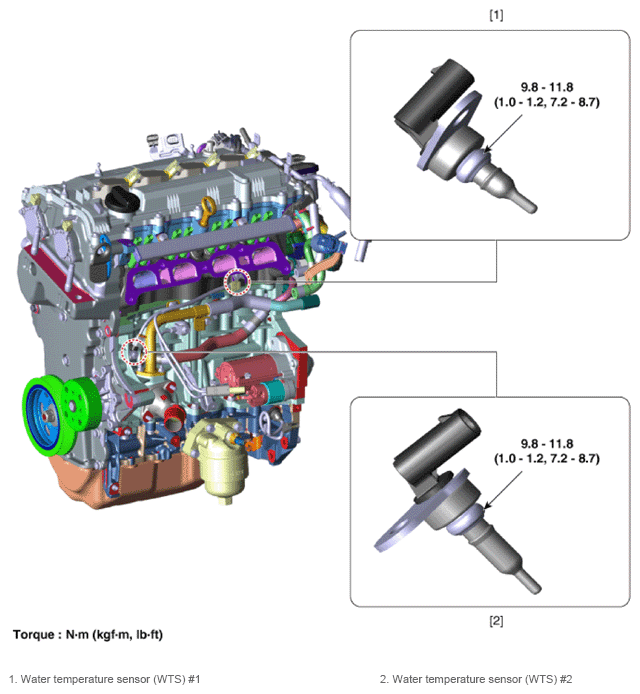 [1]

9.8 - 11.8
(1.0 - 1.2, 7.2 - 8.7)

9.8 - 11.8
(1.0 - 1.2, 7.2 - 8.7)

[2]

Torque : N·m (kgf·m, lb·ft)

1. Water temperature sensor (WTS) #1

2. Water temperature sensor (WTS) #2