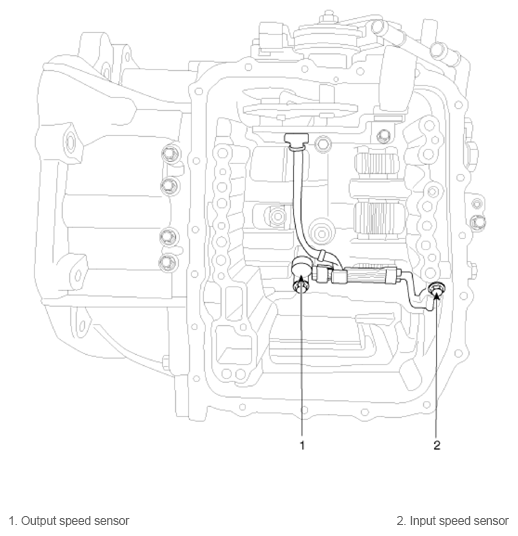 1

2

1. Output speed sensor

2. Input speed sensor