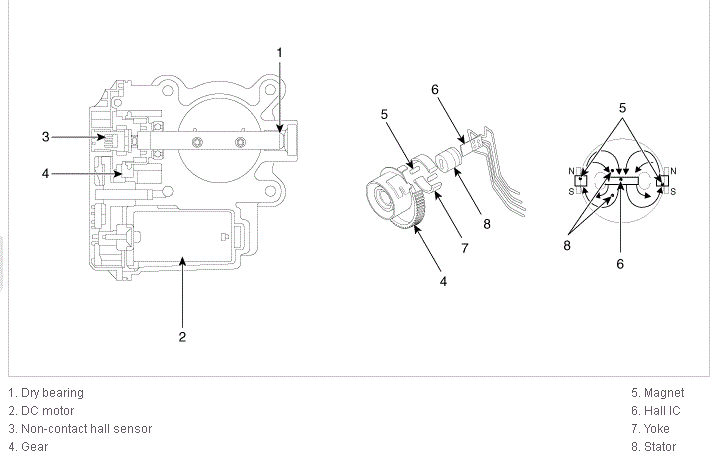 1
3
4
2
6
5
8
7
4
5
N
S
N
S
8
6

1. Dry bearing
2. DC motor
3. Non-contact hall sensor
4. Gear

5. Magnet
6. Hall IC
7. Yoke
8. Stator