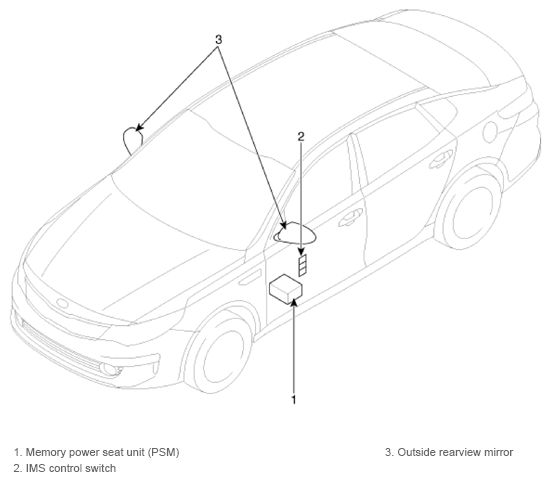 3

2

1

1. Memory power seat unit (PSM)
2. IMS control switch

3. Outside rearview mirror