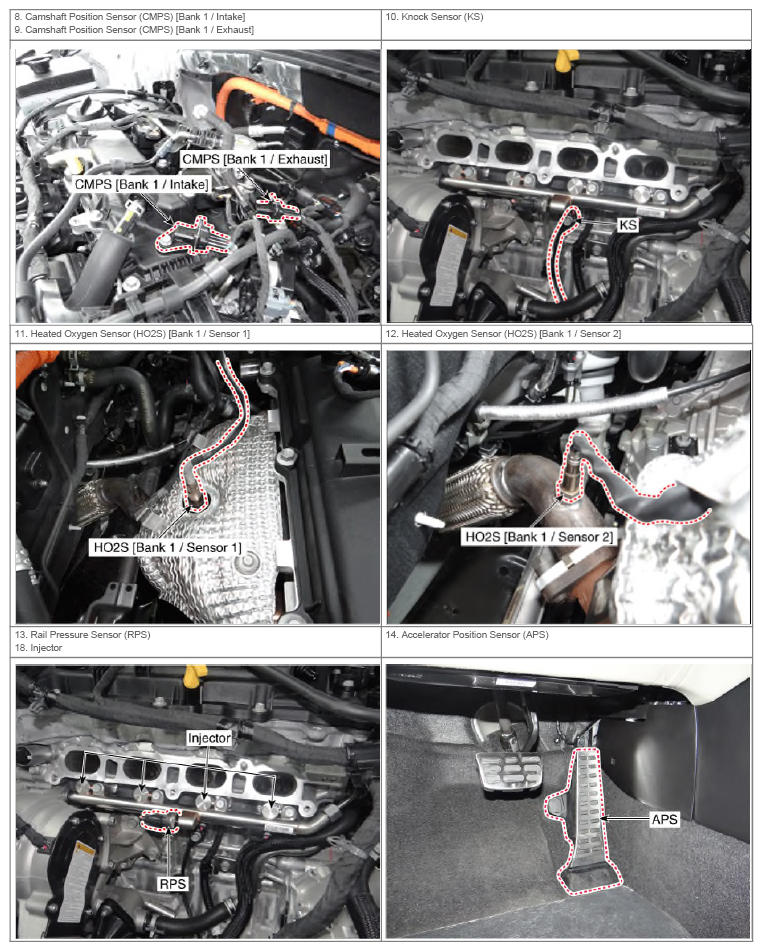 8. Camshaft Position Sensor (CMPS) [Bank 1 / Intake]
9. Camshaft Position Sensor (CMPS) [Bank 1 / Exhaust]

CMPS [Bank 1 / Exhaust]

CMPS [Bank 1 / Intake]

10. Knock Sensor (KS)

KS

11. Heated Oxygen Sensor (HO2S) [Bank 1 / Sensor 1]

HO2S [Bank 1 / Sensor 1]

12. Heated Oxygen Sensor (HO2S) [Bank 1 / Sensor 2]

HO2S [Bank 1 / Sensor 2]

13. Rail Pressure Sensor (RPS)
18. Injector

Injector

RPS

14. Accelerator Position Sensor (APS)

APS