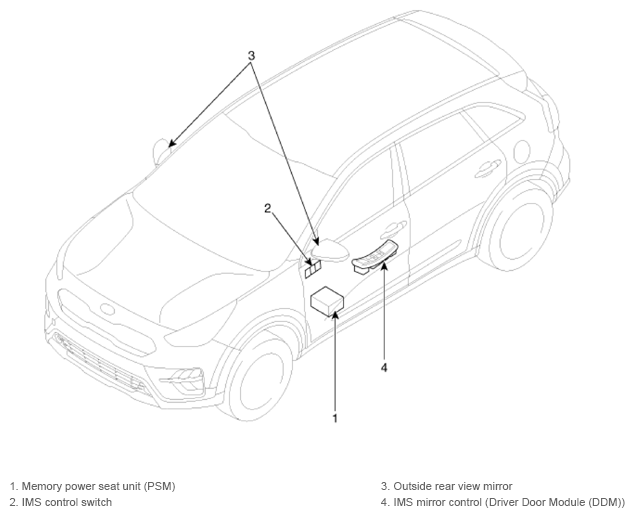 3

2

4

1

1. Memory power seat unit (PSM)
2. IMS control switch

3. Outside rear view mirror
4. IMS mirror control (Driver Door Module (DDM))