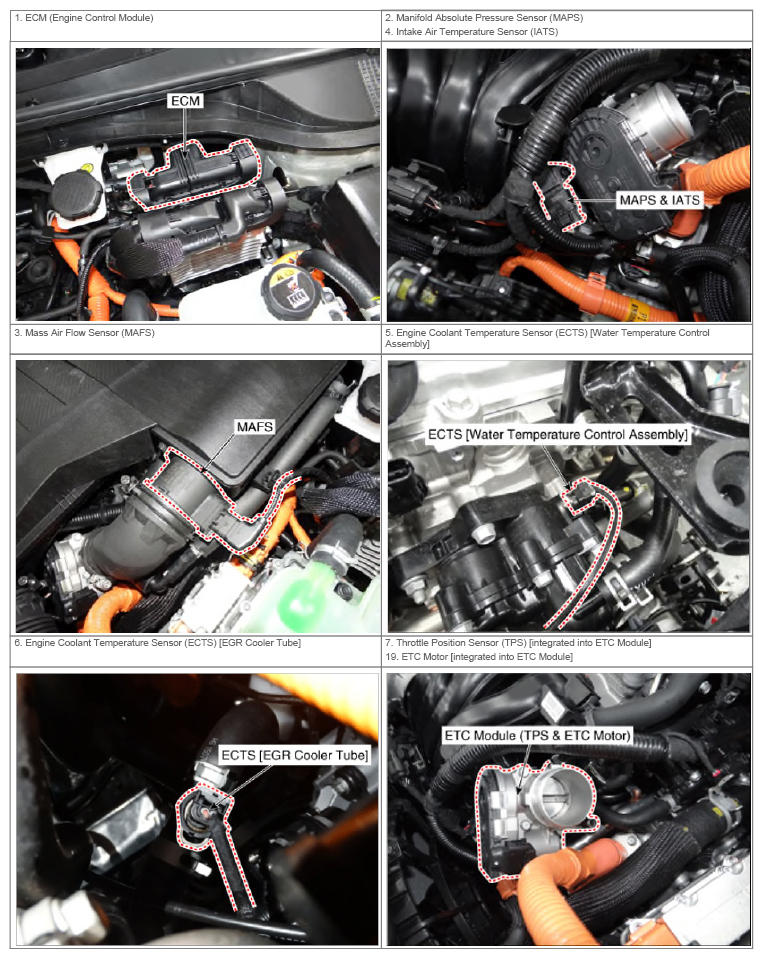 | 1. ECM (Engine Control Module) | 2. Manifold Absolute Pressure Sensor (MAPS) 4. Intake Air Temperature Sensor (IATS) |
|---|---|
| ECM | MAPS & IATS |
| 3. Mass Air Flow Sensor (MAFS) | 5. Engine Coolant Temperature Sensor (ECTS) [Water Temperature Control Assembly] |
| MAFS | ECTS [Water Temperature Control Assembly] |
| 6. Engine Coolant Temperature Sensor (ECTS) [EGR Cooler Tube] | 7. Throttle Position Sensor (TPS) [integrated into ETC Module] 19. ETC Motor [integrated into ETC Module] |
| ECTS [EGR Cooler Tube] | ETC Module (TPS & ETC Motor) |