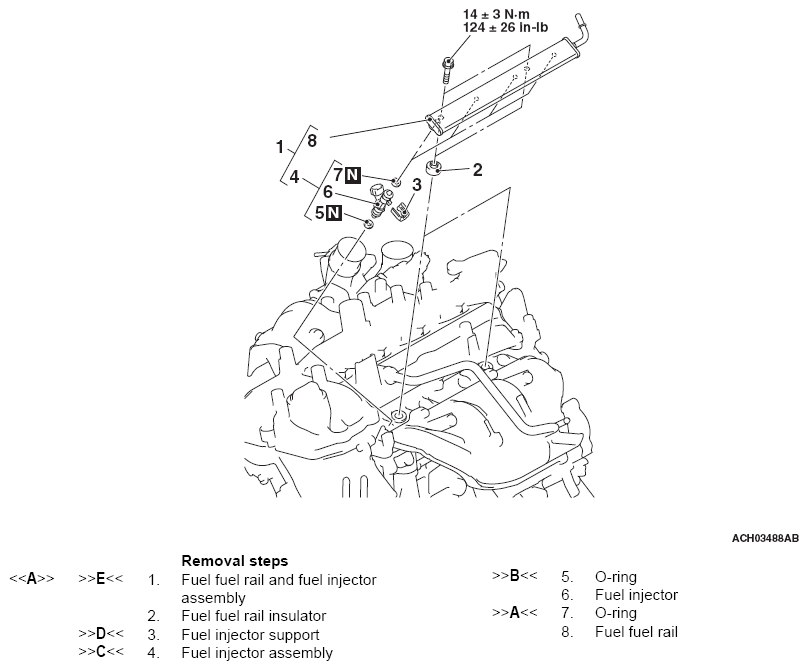 14 ± 3 N·m
124 ± 26 in-lb

1
8
4
7 N
6
5 N
3
2

ACH03488AB

Removal steps

<<A>> >>E<< 1. Fuel fuel rail and fuel injector assembly
2. Fuel fuel rail insulator
>>D<< 3. Fuel injector support
>>C<< 4. Fuel injector assembly

>>B<< 5. O-ring
6. Fuel injector
>>A<< 7. O-ring
8. Fuel fuel rail