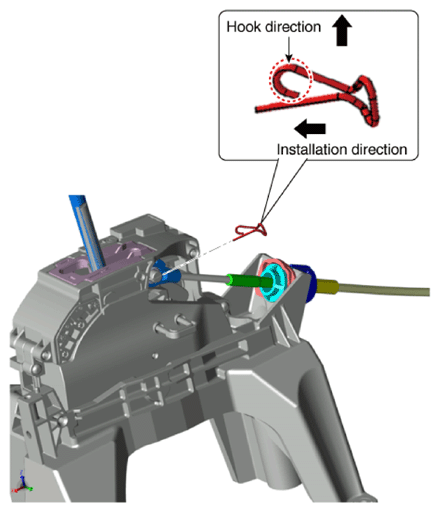 Hook direction

Installation direction