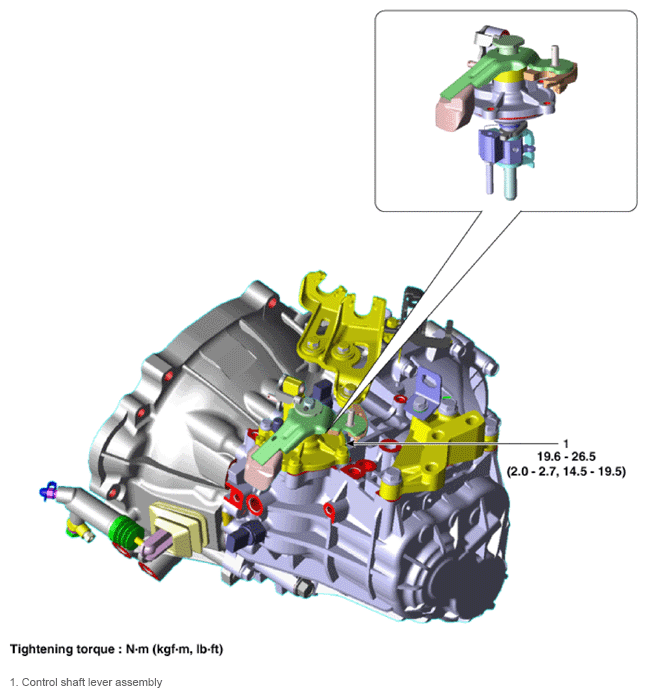 1
19.6 - 26.5
(2.0 - 2.7, 14.5 - 19.5)

Tightening torque : N·m (kgf·m, lb·ft)

1. Control shaft lever assembly