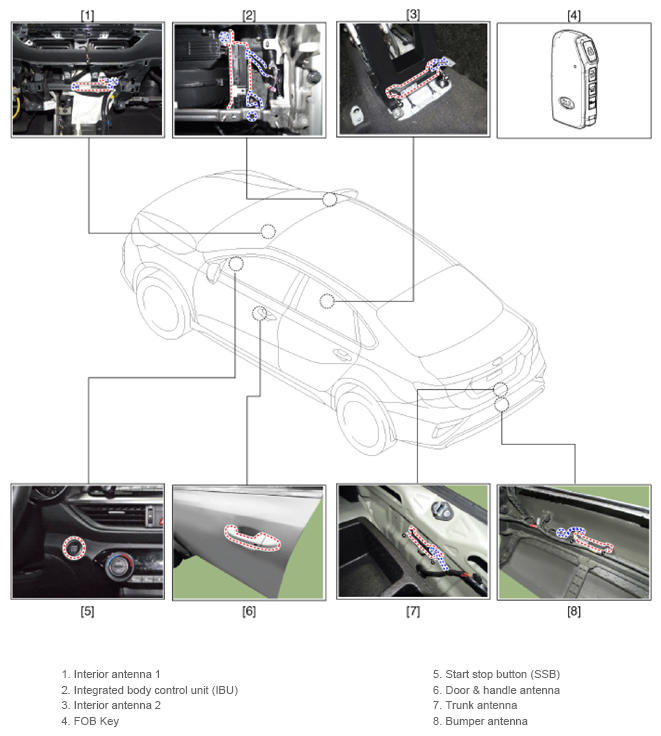 [1]
[2]
[3]
[4]
[5]
[6]
[7]
[8]

1. Interior antenna 1
2. Integrated body control unit (IBU)
3. Interior antenna 2
4. FOB Key

5. Start stop button (SSB)
6. Door & handle antenna
7. Trunk antenna
8. Bumper antenna