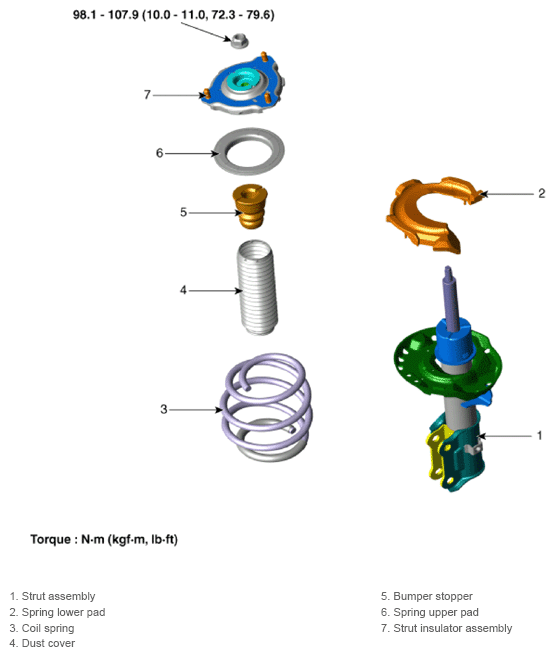 98.1 - 107.9 (10.0 - 11.0, 72.3 - 79.6)

7

6

5

4

3

2

1

Torque : N·m (kgf·m, lb·ft)

1. Strut assembly
2. Spring lower pad
3. Coil spring
4. Dust cover

5. Bumper stopper
6. Spring upper pad
7. Strut insulator assembly