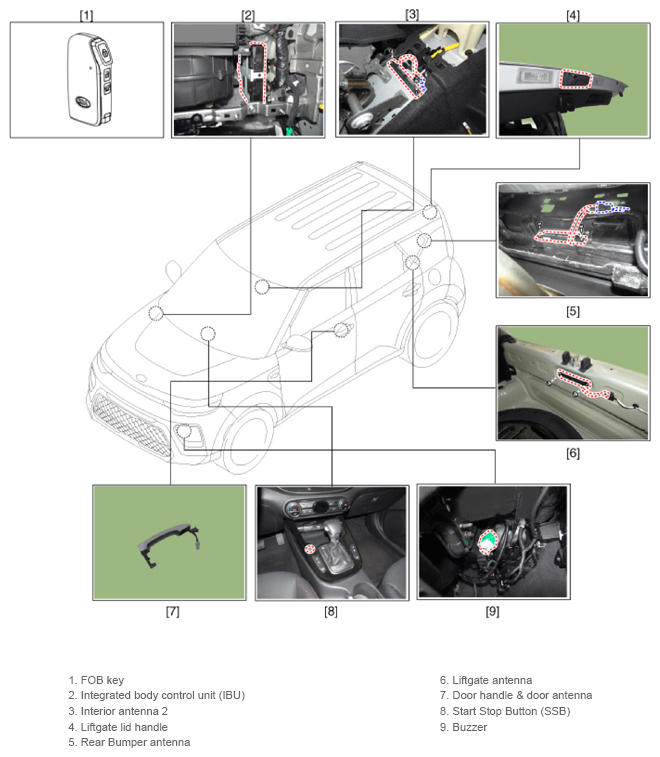 [1]
[2]
[3]
[4]
[5]
[6]
[7]
[8]
[9]

1. FOB key
2. Integrated body control unit (IBU)
3. Interior antenna 2
4. Liftgate lid handle
5. Rear Bumper antenna

6. Liftgate antenna
7. Door handle & door antenna
8. Start Stop Button (SSB)
9. Buzzer