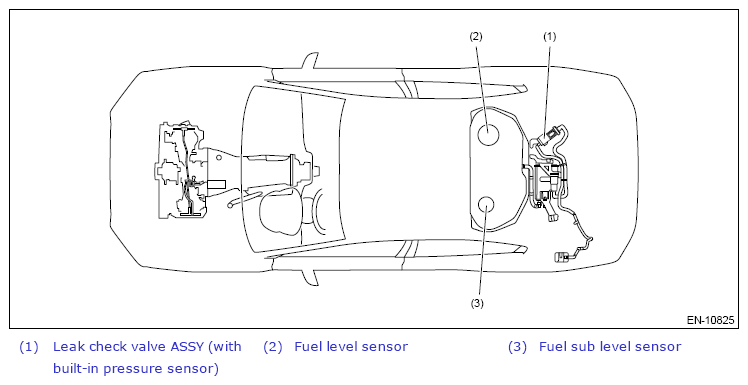 (2)

(1)

(3)

EN-10825

(1) Leak check valve ASSY (with built-in pressure sensor)

(2) Fuel level sensor

(3) Fuel sub level sensor