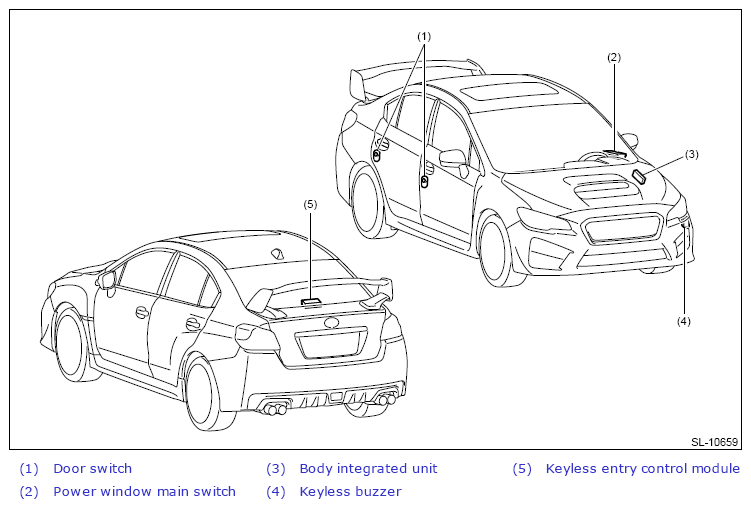 (1)

(2)

(3)

(5)

(4)

SL-10659

(1) Door switch
(2) Power window main switch
(3) Body integrated unit
(4) Keyless buzzer
(5) Keyless entry control module