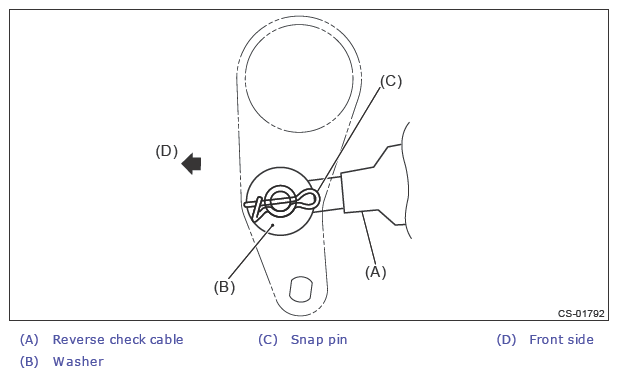 (C)
(D)
(A)
(B)
CS-01792

(A) Reverse check cable
(B) Washer
(C) Snap pin
(D) Front side