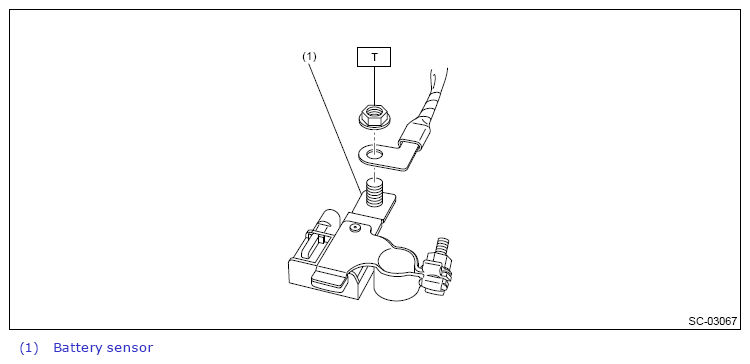 (1)

T

SC-03067

(1) Battery sensor