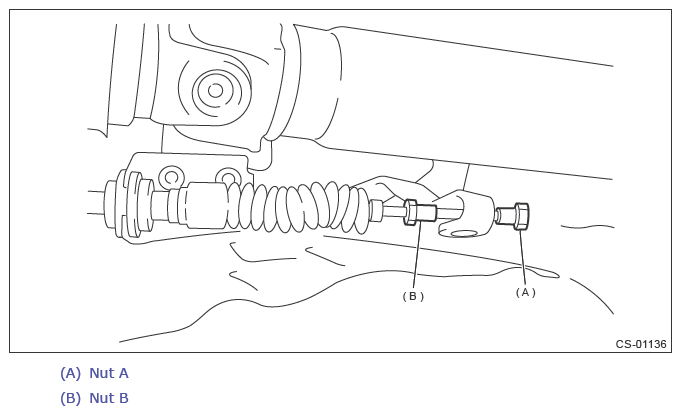 (B)

(A)

CS-01136

(A) Nut A
(B) Nut B