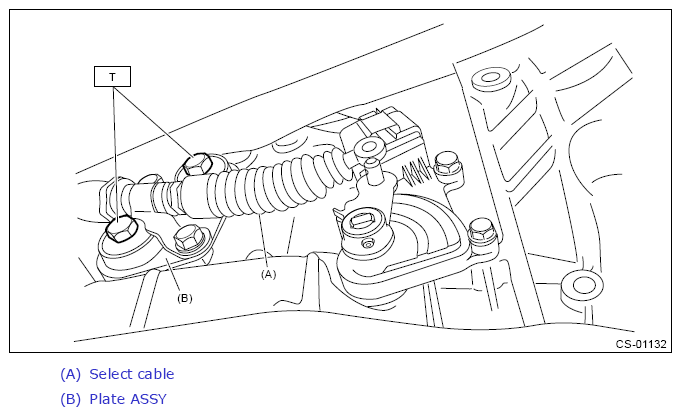 T

(A)

(B)

CS-01132

(A) Select cable

(B) Plate ASSY