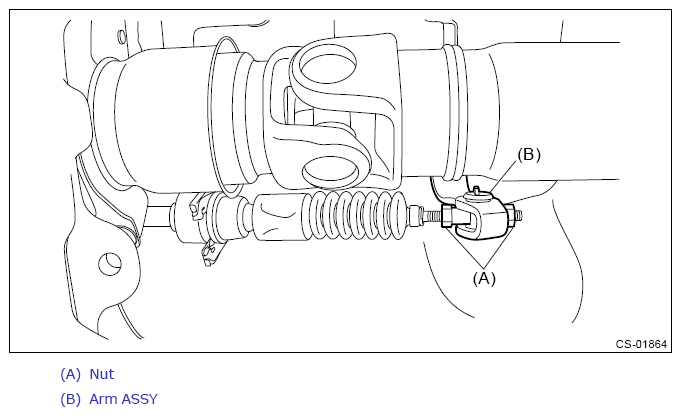 (B)

(A)

CS-01864

(A) Nut

(B) Arm ASSY