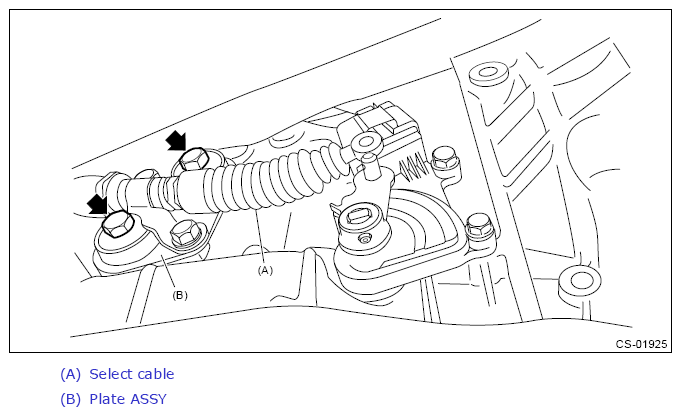 (A)

(B)

CS-01925

(A) Select cable

(B) Plate ASSY