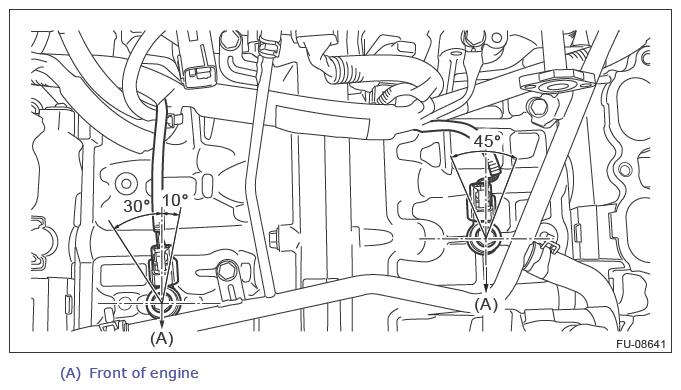 45°

30° 10°

(A)

(A)

FU-08641

(A) Front of engine