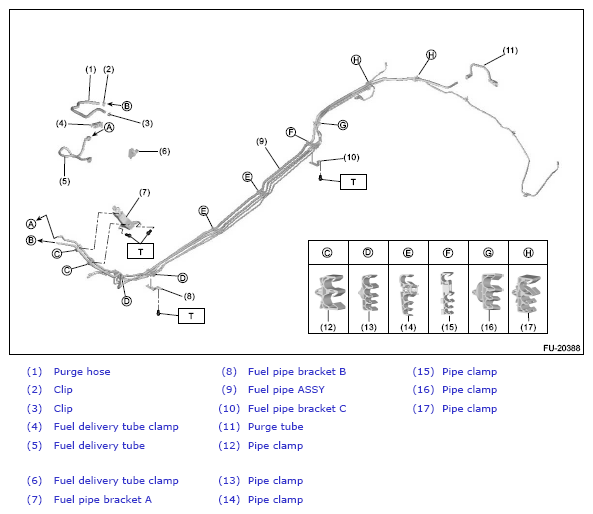 (1)
(2)
B
(3)
(4)
A
(5)
(6)
(7)
A
B
C
C
T
D
D
(8)
T
E
E
(9)
F
G
(10)
T
H
H
(11)

| C | D | E | F | G | H |
|---|---|---|---|---|---|
| (12) | (13) | (14) | (15) | (16) | (17) |

FU-20388

(1) Purge hose
(2) Clip
(3) Clip
(4) Fuel delivery tube clamp
(5) Fuel delivery tube
(6) Fuel delivery tube clamp
(7) Fuel pipe bracket A

(8) Fuel pipe bracket B
(9) Fuel pipe ASSY
(10) Fuel pipe bracket C
(11) Purge tube
(12) Pipe clamp
(13) Pipe clamp
(14) Pipe clamp

(15) Pipe clamp
(16) Pipe clamp
(17) Pipe clamp