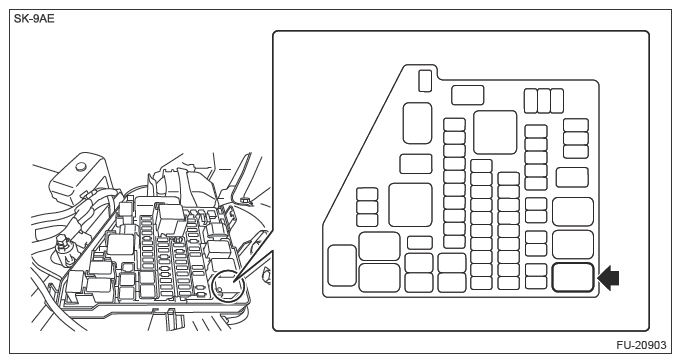 SK-9AE

FU-20903