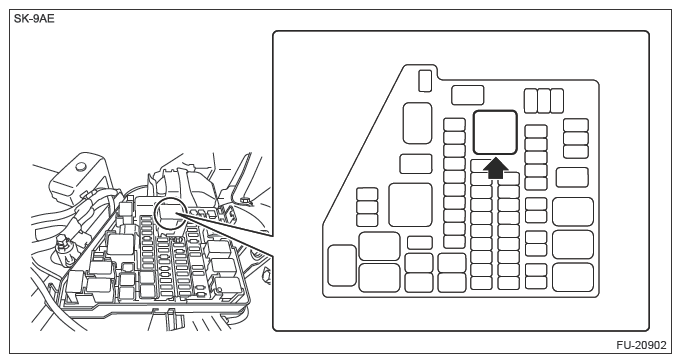 SK-9AE

FU-20902