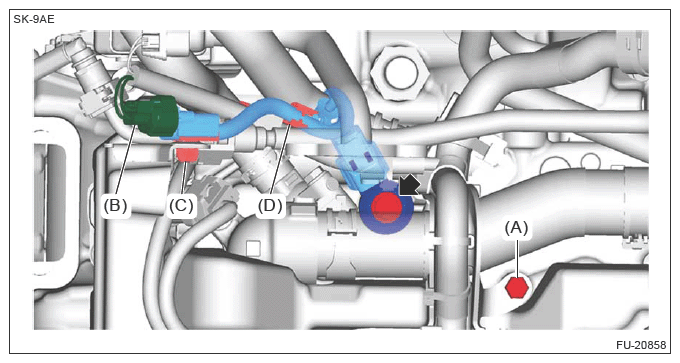 SK-9AE

(B)
(C)
(D)
(A)

FU-20858