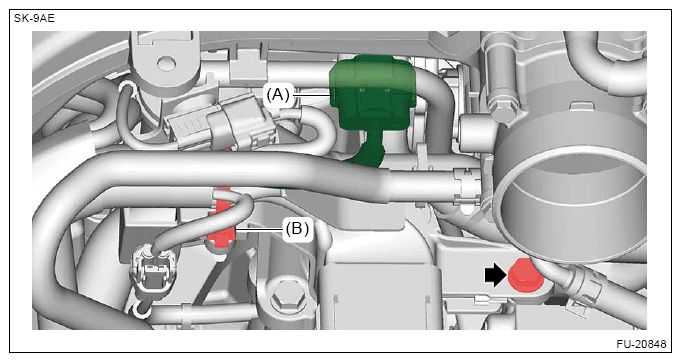 SK-9AE

(A)

(B)

FU-20848