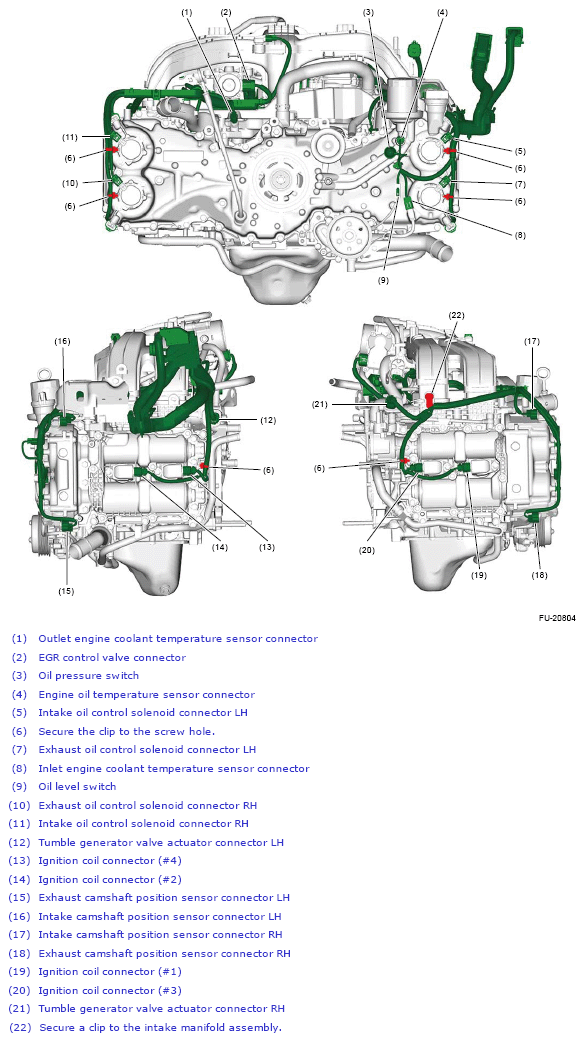 (1) (2) (3) (4)

(11)
(6)
(10)
(6)

(5)
(6)
(7)
(6)
(8)

(9)

(16)
(12)
(6)
(14)
(13)
(15)

(22)
(17)
(21)
(6)
(20)
(19)
(18)

FU-20804

(1) Outlet engine coolant temperature sensor connector
(2) EGR control valve connector
(3) Oil pressure switch
(4) Engine oil temperature sensor connector
(5) Intake oil control solenoid connector LH
(6) Secure the clip to the screw hole.
(7) Exhaust oil control solenoid connector LH
(8) Inlet engine coolant temperature sensor connector
(9) Oil level switch
(10) Exhaust oil control solenoid connector RH
(11) Intake oil control solenoid connector RH
(12) Tumble generator valve actuator connector LH
(13) Ignition coil connector (#4)
(14) Ignition coil connector (#2)
(15) Exhaust camshaft position sensor connector LH
(16) Intake camshaft position sensor connector LH
(17) Intake camshaft position sensor connector RH
(18) Exhaust camshaft position sensor connector RH
(19) Ignition coil connector (#1)
(20) Ignition coil connector (#3)
(21) Tumble generator valve actuator connector RH
(22) Secure a clip to the intake manifold assembly.