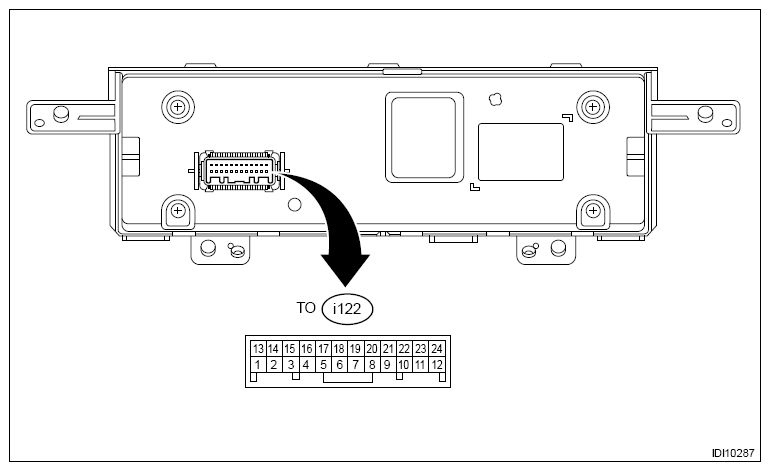 TO i122

| 13 | 14 | 15 | 16 | 17 | 18 | 19 | 20 | 21 | 22 | 23 | 24 |
|---|---|---|---|---|---|---|---|---|---|---|---|
| 1 | 2 | 3 | 4 | 5 | 6 | 7 | 8 | 9 | 10 | 11 | 12 |

IDI10287