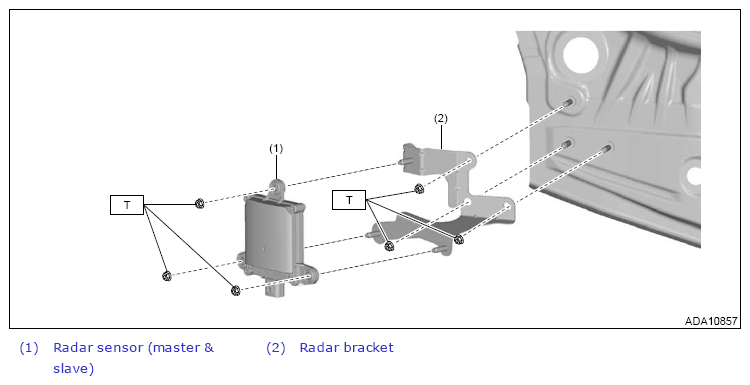 (2)

(1)

T

T

ADA10857

(1) Radar sensor (master & slave)

(2) Radar bracket