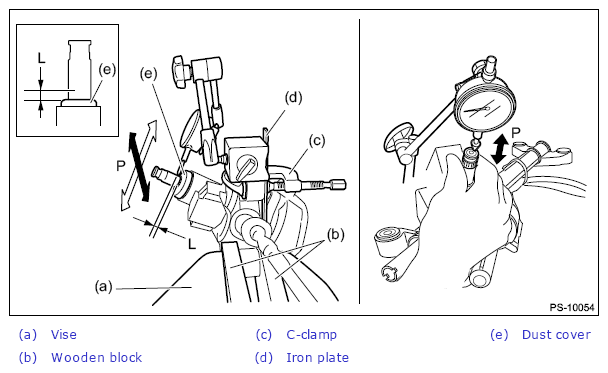 L
(e)
(e)
(d)
(c)
P
L
(b)
(a)
P
PS-10054

(a) Vise
(b) Wooden block
(c) C-clamp
(d) Iron plate
(e) Dust cover