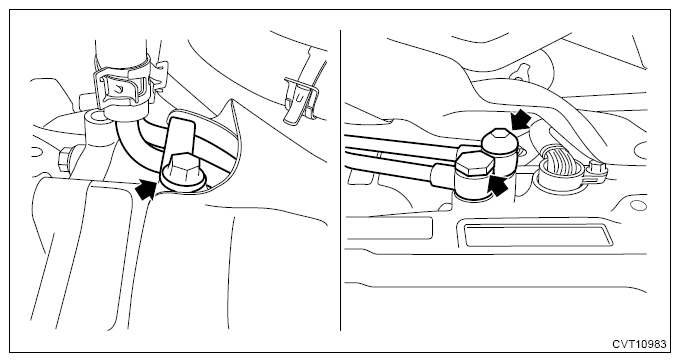 CVT10983