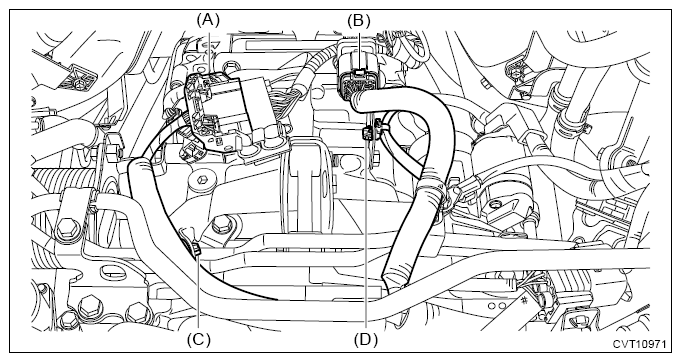 (A)
(B)
(C)
(D)
CVT10971