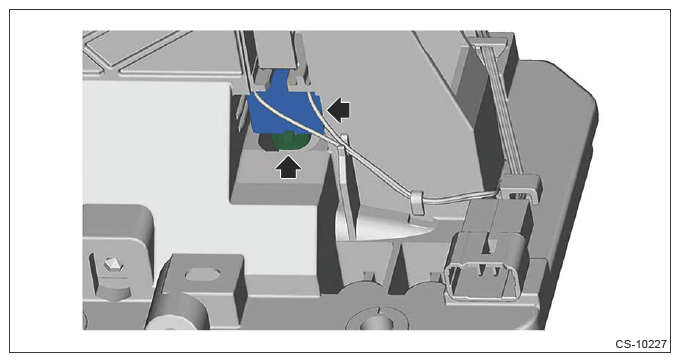 CS-10227