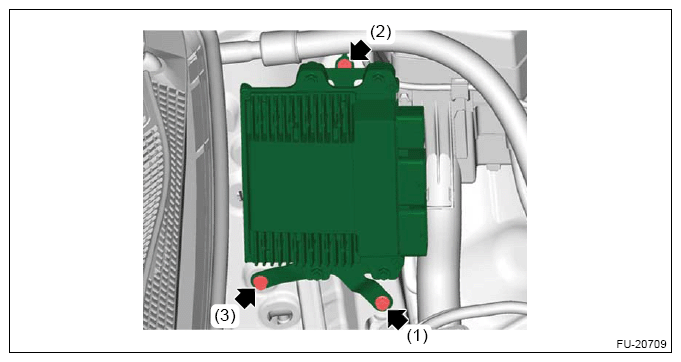 (2)
(3)
(1)
FU-20709