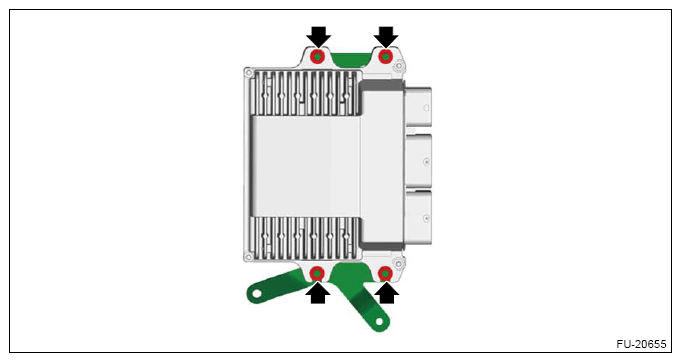 FU-20655