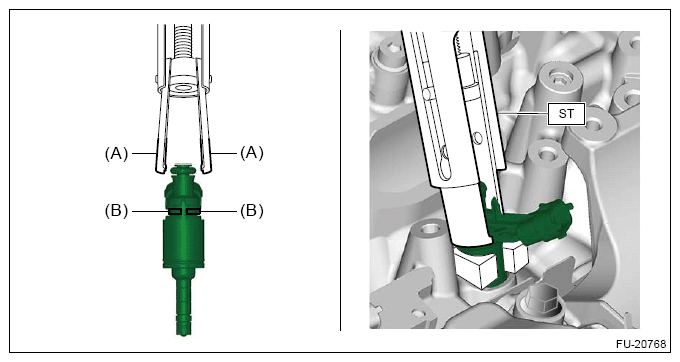 (A)
(A)
(B)
(B)
ST
FU-20768