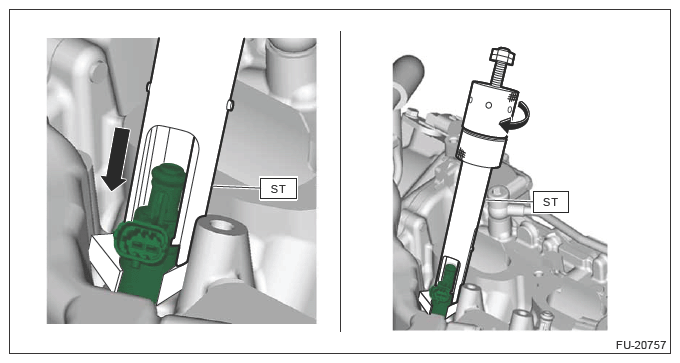 ST

ST

FU-20757