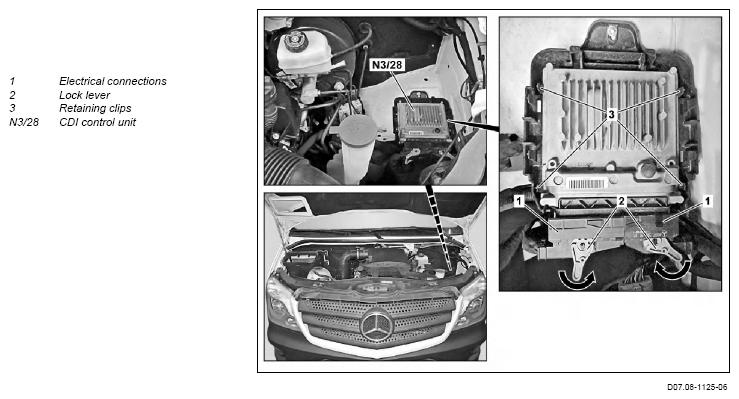 1 Electrical connections
2 Lock lever
3 Retaining clips
N3/28 CDI control unit

N3/28

3

1

2

1

D07.08-1125-06