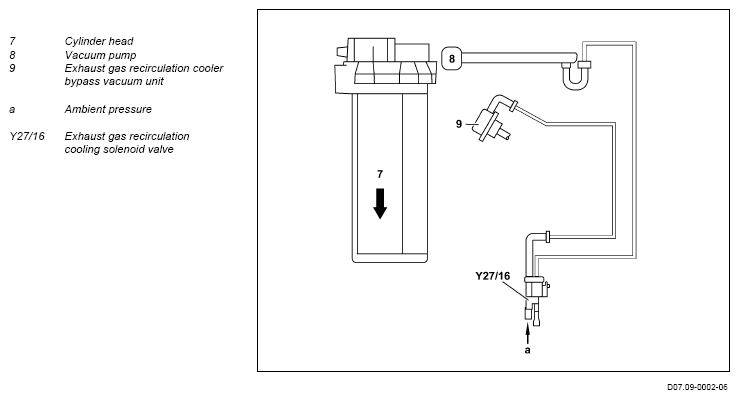 7 Cylinder head
8 Vacuum pump
9 Exhaust gas recirculation cooler bypass vacuum unit

a Ambient pressure

Y27/16 Exhaust gas recirculation cooling solenoid valve

8
9
7
Y27/16
a

D07.09-0002-06