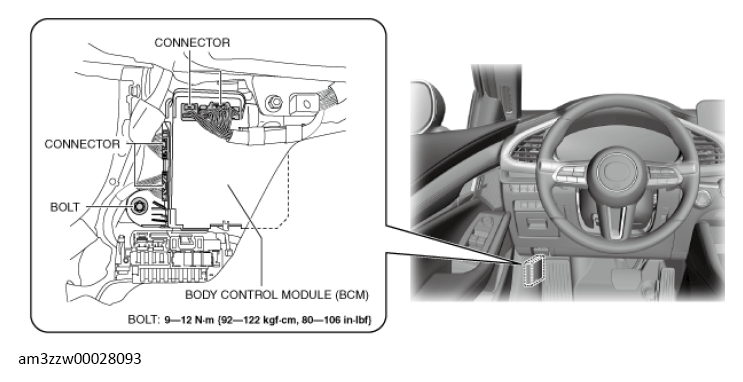 CONNECTOR

CONNECTOR

BOLT

BODY CONTROL MODULE (BCM)

BOLT: 9—12 N·m {92—122 kgf·cm, 80—106 in·lbf}

am3zzw00028093