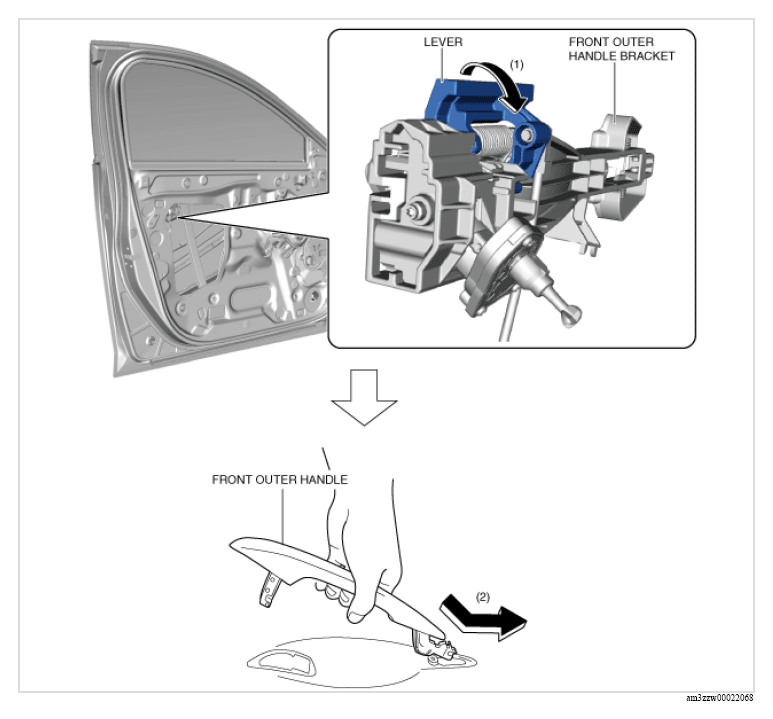 LEVER

(1)

FRONT OUTER HANDLE BRACKET

FRONT OUTER HANDLE

(2)

am3zzw00022068