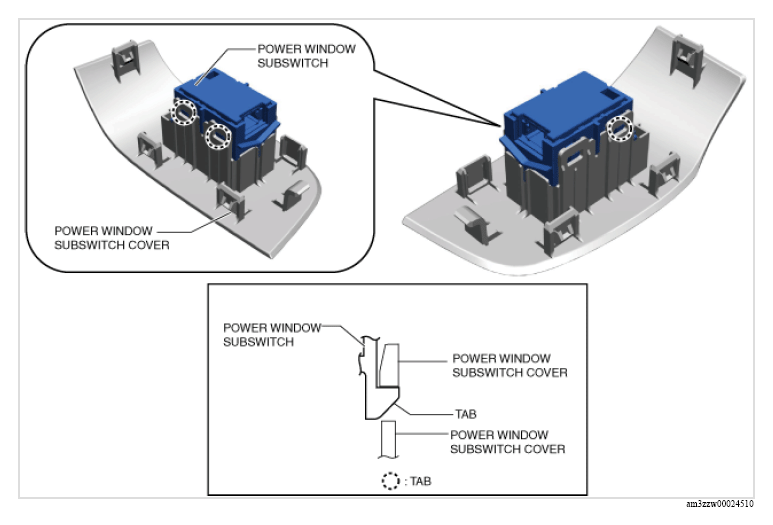 POWER WINDOW SUBSWITCH

POWER WINDOW SUBSWITCH COVER

POWER WINDOW SUBSWITCH

POWER WINDOW SUBSWITCH COVER

TAB

POWER WINDOW SUBSWITCH COVER

: TAB

am3zzw00024510