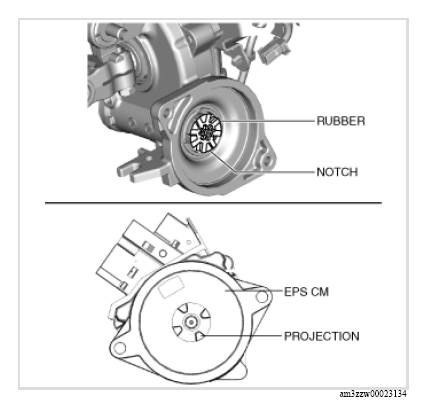 RUBBER

NOTCH

EPS CM

PROJECTION

am3zzw00023134